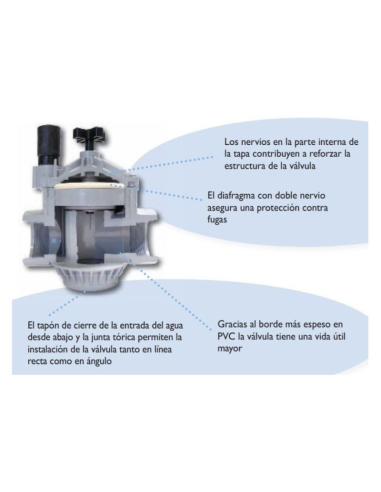 Los nervios en la parte interna de la tapa contribuyen a reforzar la estructura de la válvula

El diafragma con doble nervio asegura una protección contra fugas

El tapón de cierre de la entrada del agua desde abajo y la junta tórica permiten la instalación de la válvula tanto en línea recta como en ángulo

Gracias al borde más espeso en PVC la válvula tiene una vida útil mayor