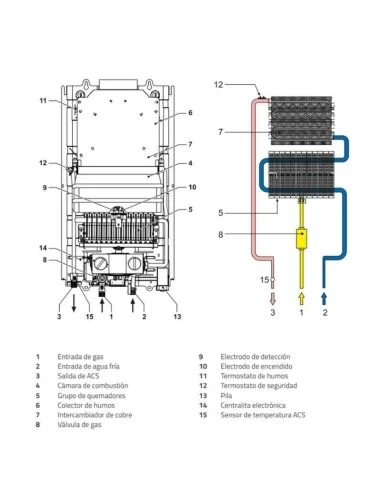 11
6
7
12
4
9
10
5
14
8
3
15
1
2
13

12
7
5
8
15
3
1
2

1 Entrada de gas
2 Entrada de agua fría
3 Salida de ACS
4 Cámara de combustión
5 Grupo de quemadores
6 Colector de humos
7 Intercambiador de cobre
8 Válvula de gas

9 Electrodo de detección
10 Electrodo de encendido
11 Termostato de humos
12 Termostato de seguridad
13 Pila
14 Centralita electrónica
15 Sensor de temperatura ACS