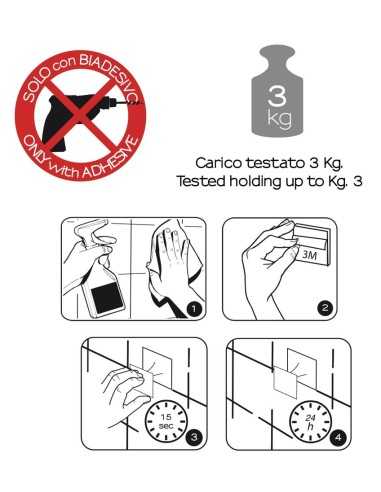 SOLO con BIADESIVO
ONLY with ADHESIVE

3
kg

Carico testato 3 Kg.
Tested holding up to Kg. 3

1

3M
2

15
sec.
3

24
h
4