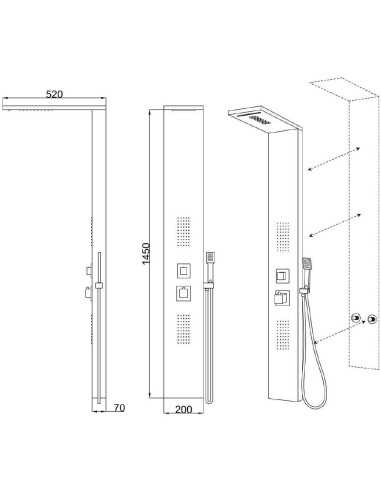 520

1450

70

200